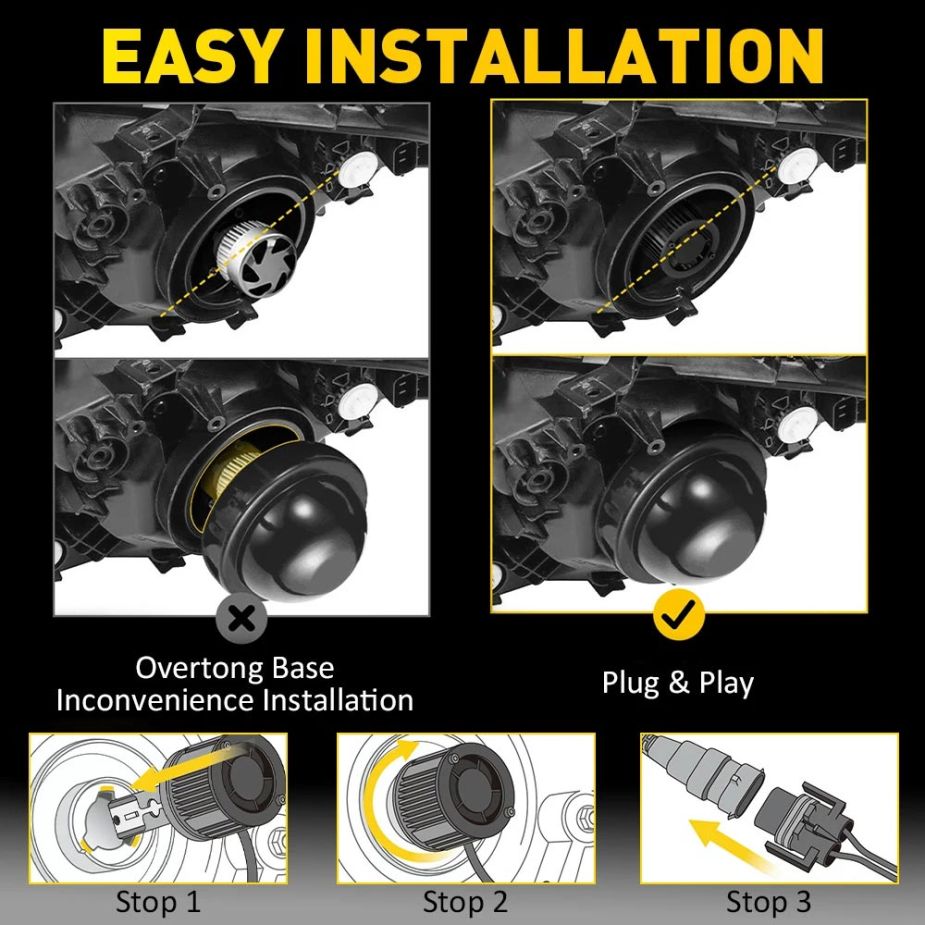 EASY INSTALLATION

Overtong Base
Inconvenience Installation

Plug & Play

Stop 1

Stop 2

Stop 3